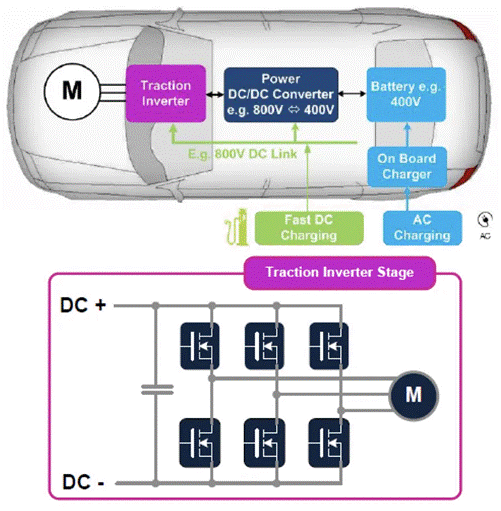 M

Traction Inverter

Power DC/DC Converter e.g. 800V ⇔ 400V

Battery e.g. 400V

E.g. 800V DC Link

On Board Charger

Fast DC Charging

AC Charging

AC

Traction Inverter Stage

DC +

M

DC -